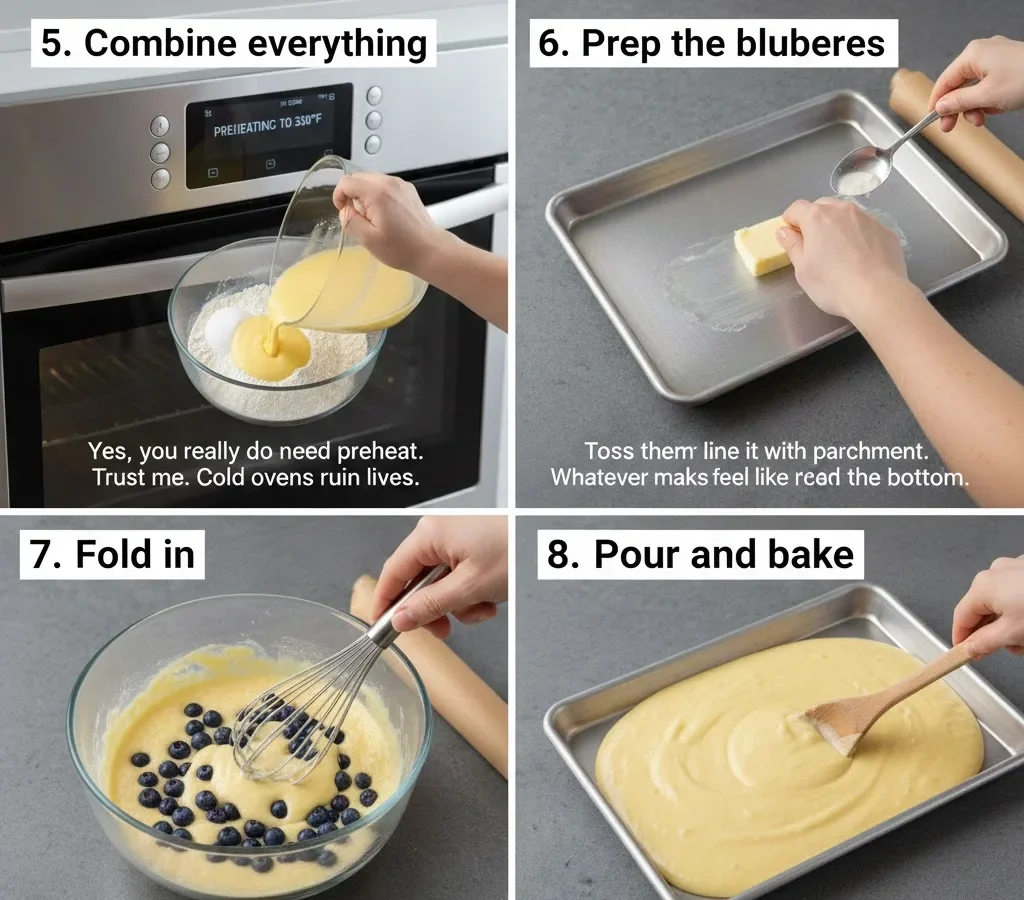 5. Combine everything

PREHEATING TO 350°F

Yes, you really do need preheat. Trust me. Cold ovens ruin lives.

6. Prep the bluberes

Toss them line it with parchment. Whatever maks feel like read the bottom.

7. Fold in

8. Pour and bake