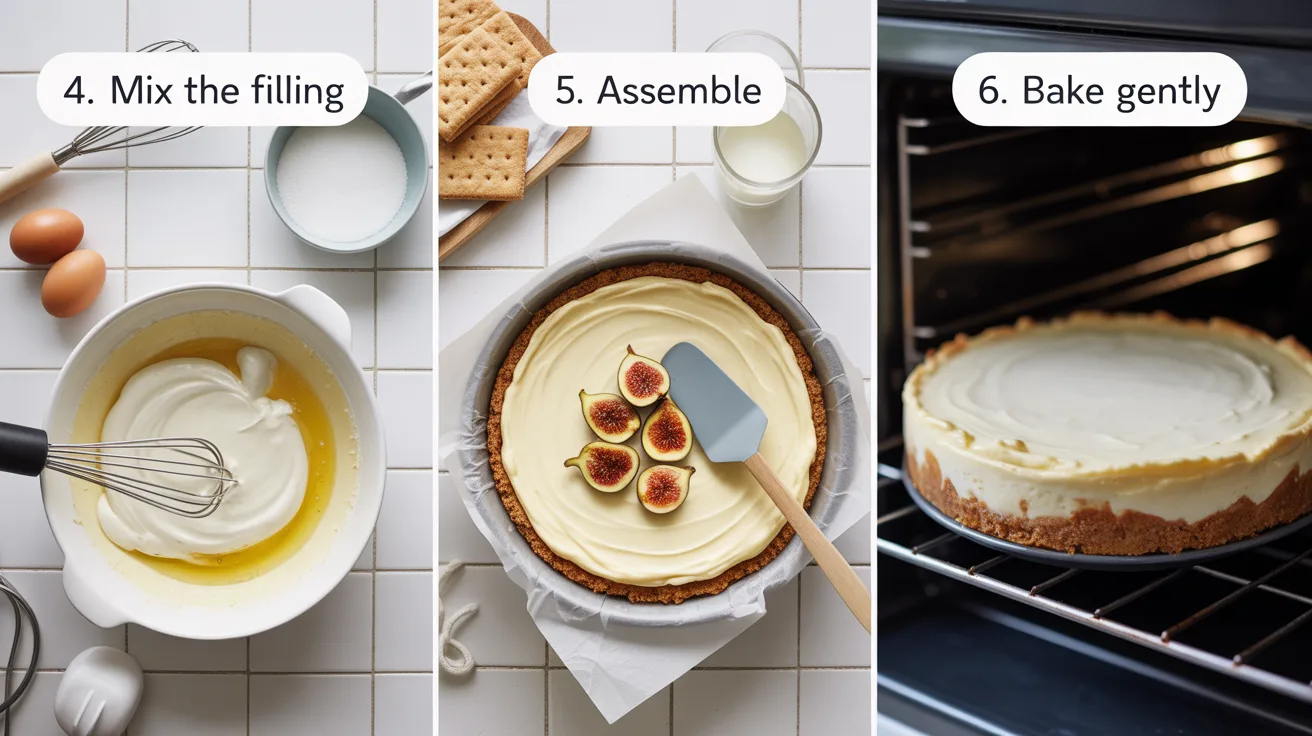 4. Mix the filling

5. Assemble

6. Bake gently