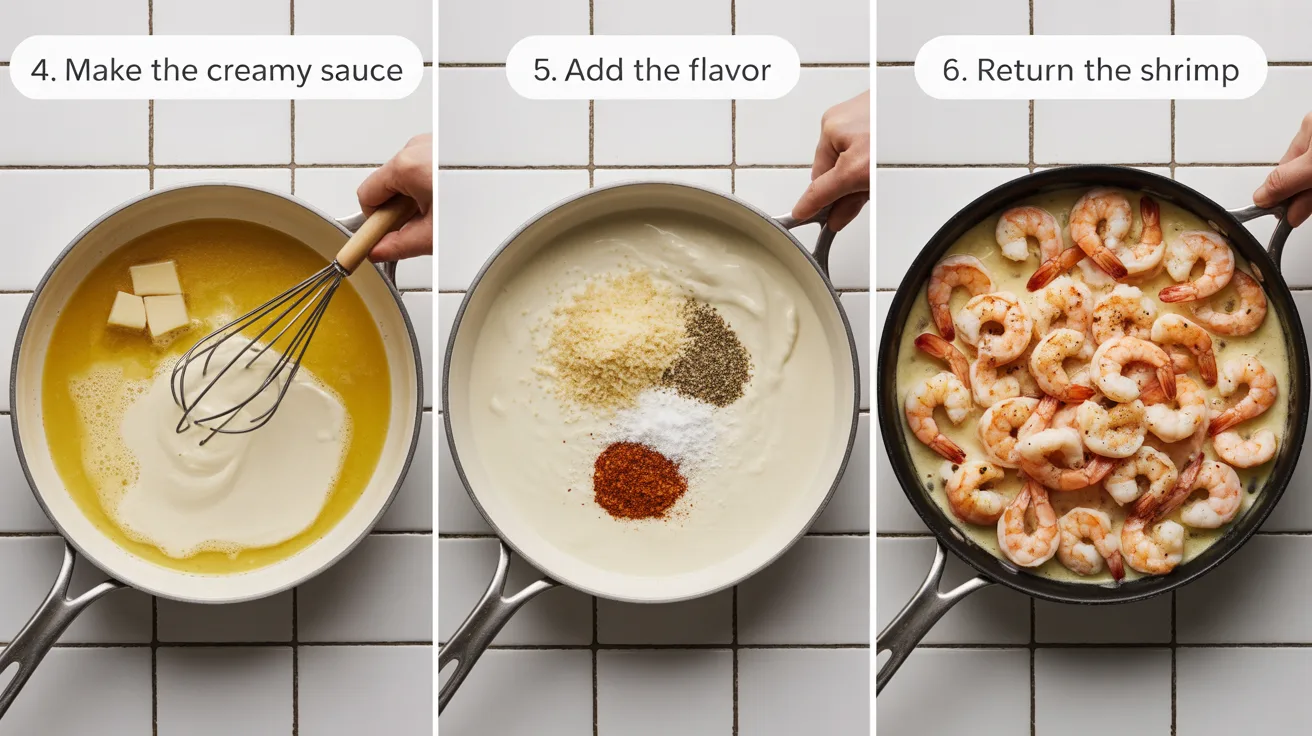 4. Make the creamy sauce

5. Add the flavor

6. Return the shrimp