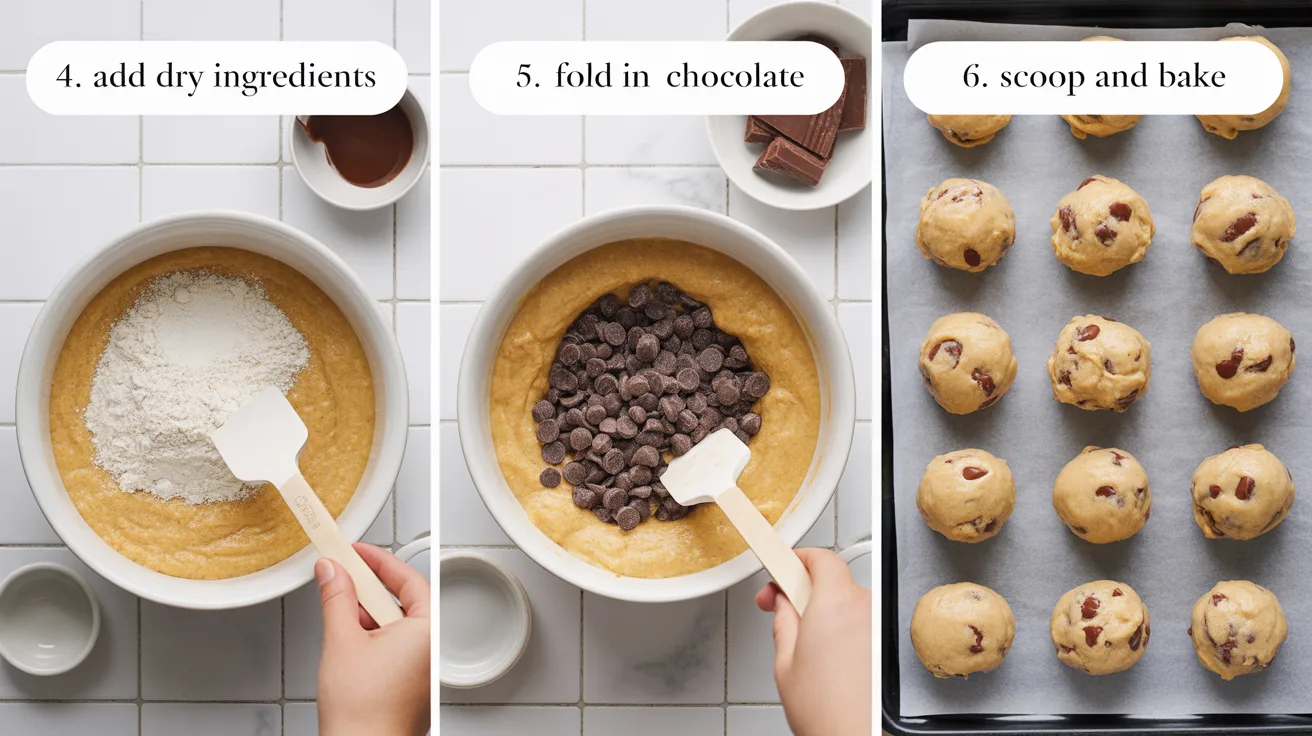 4. add dry ingredients

5. fold in chocolate

6. scoop and bake