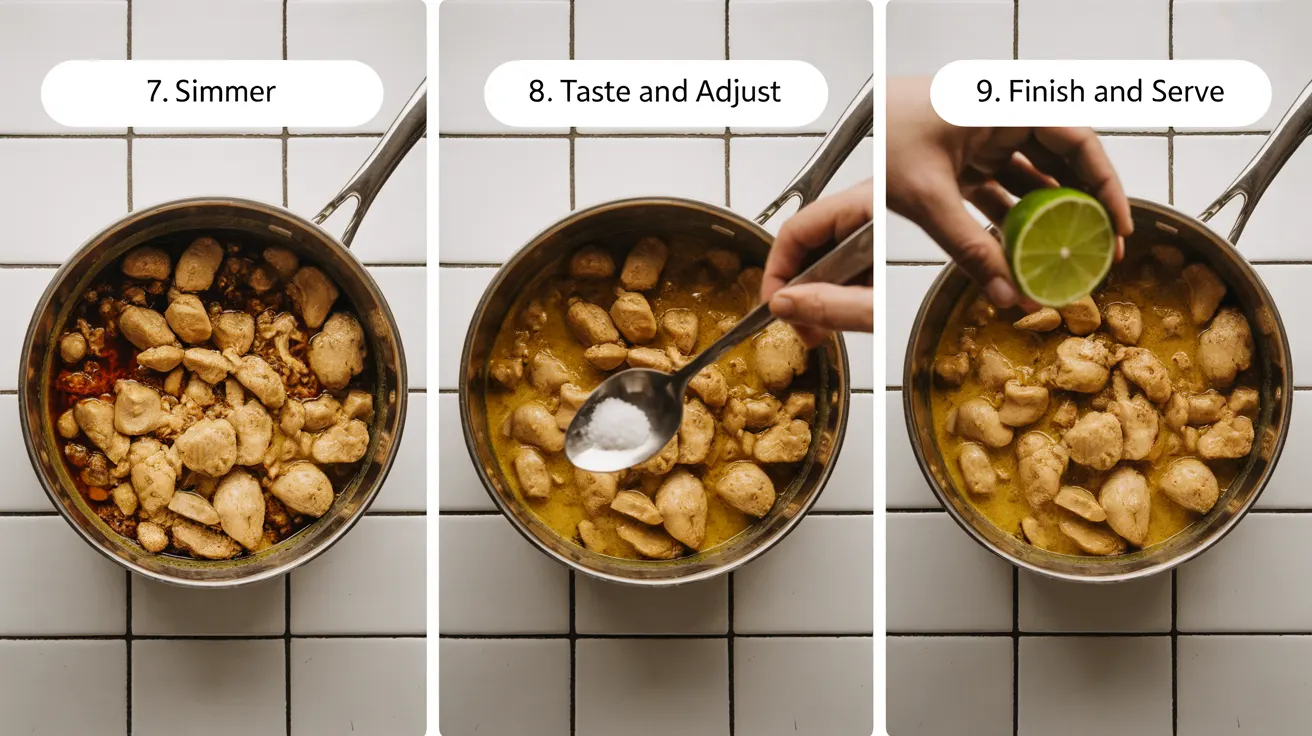 7. Simmer

8. Taste and Adjust

9. Finish and Serve