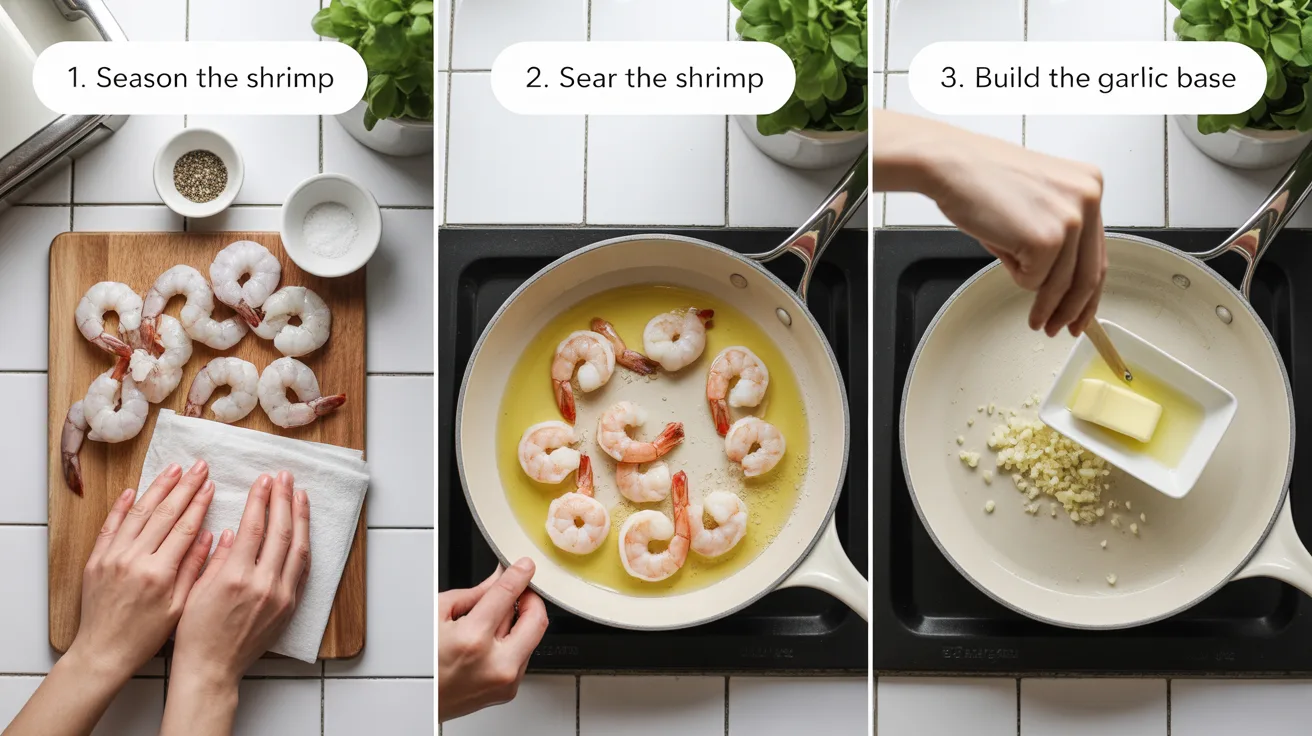 1. Season the shrimp

2. Sear the shrimp

3. Build the garlic base