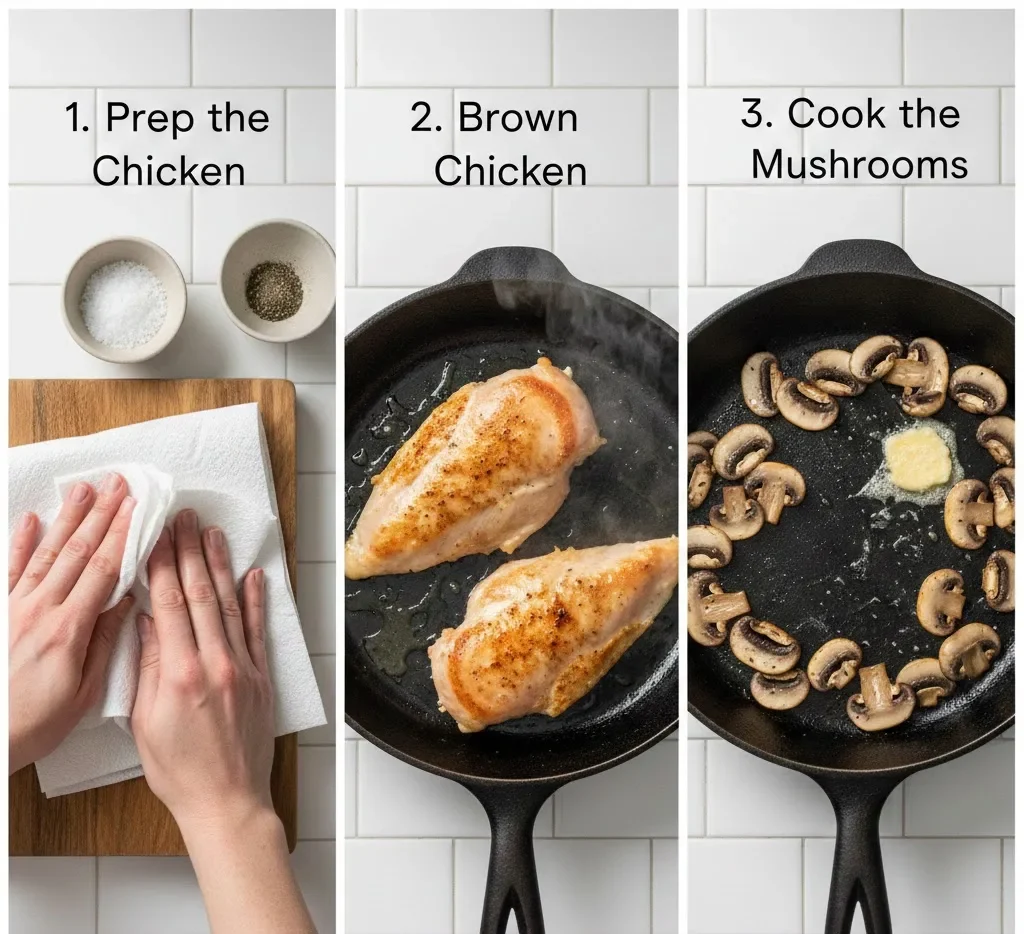 1. Prep the Chicken

2. Brown Chicken

3. Cook the Mushrooms