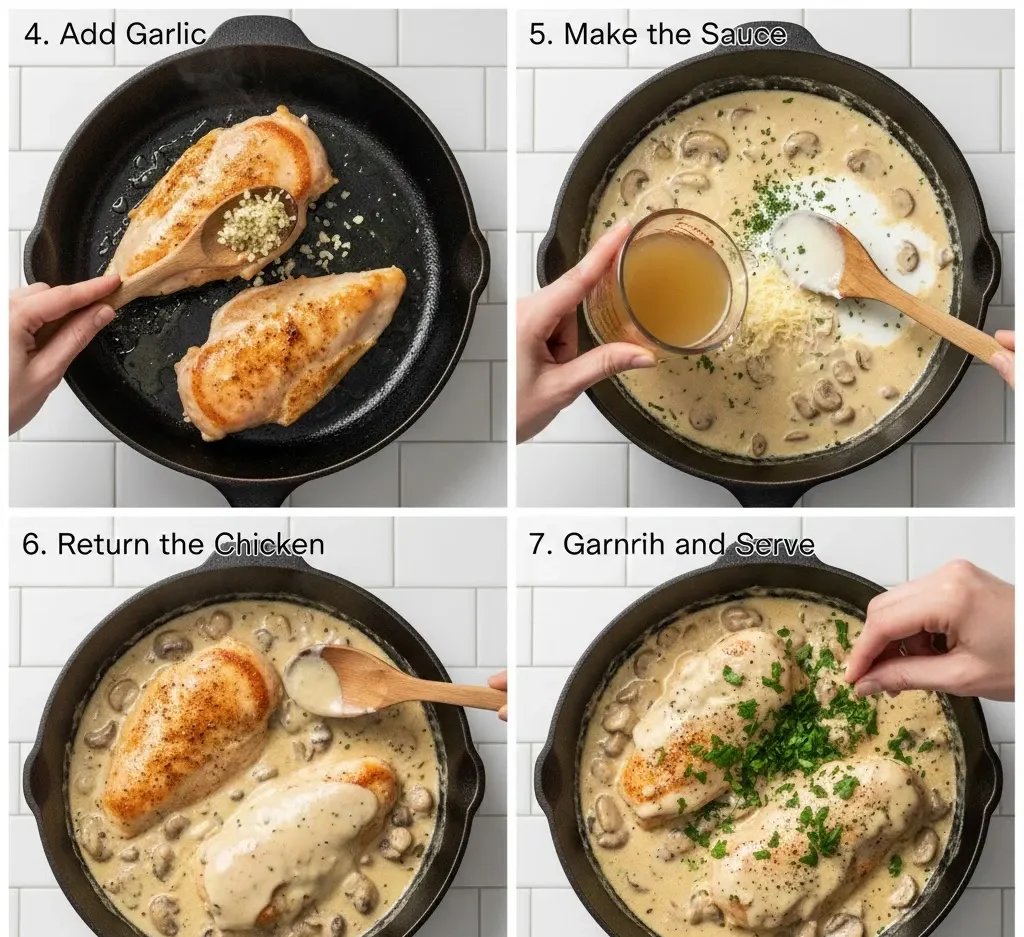 4. Add Garlic

5. Make the Sauce

6. Return the Chicken

7. Garnrih and Serve