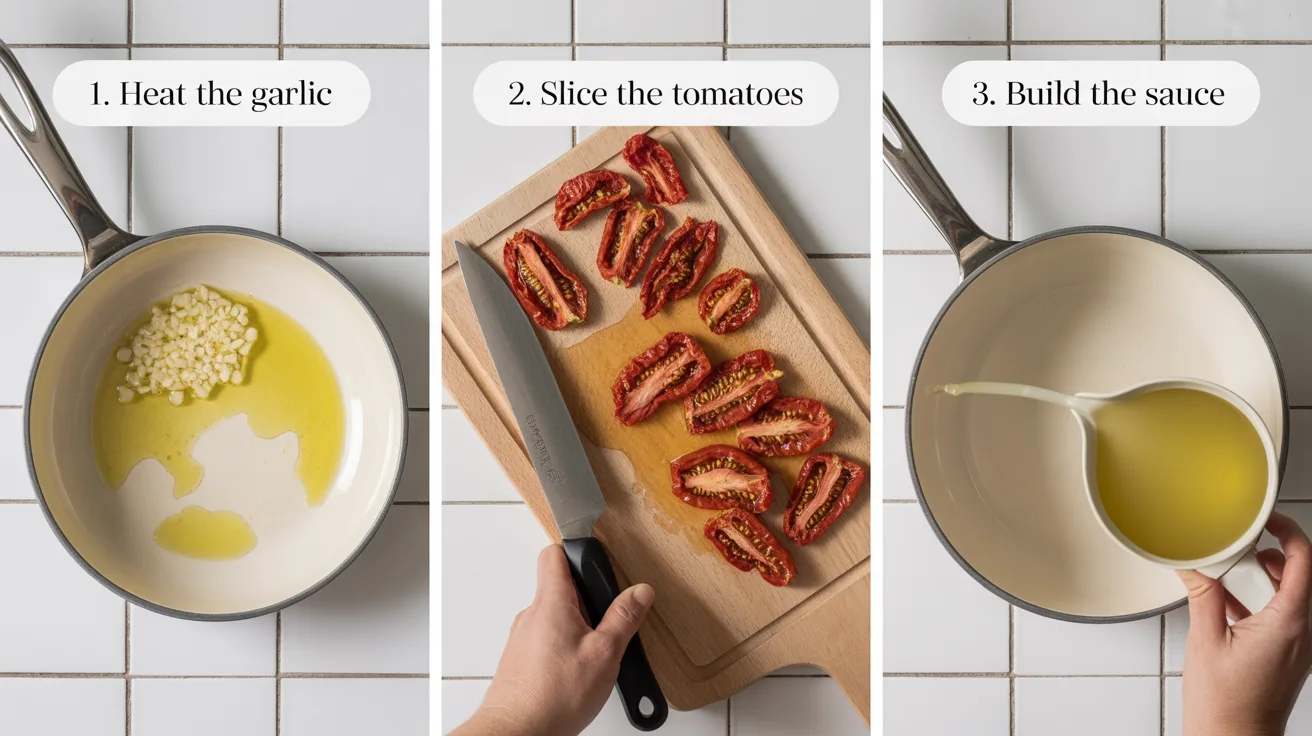 1. Heat the garlic

2. Slice the tomatoes

3. Build the sauce