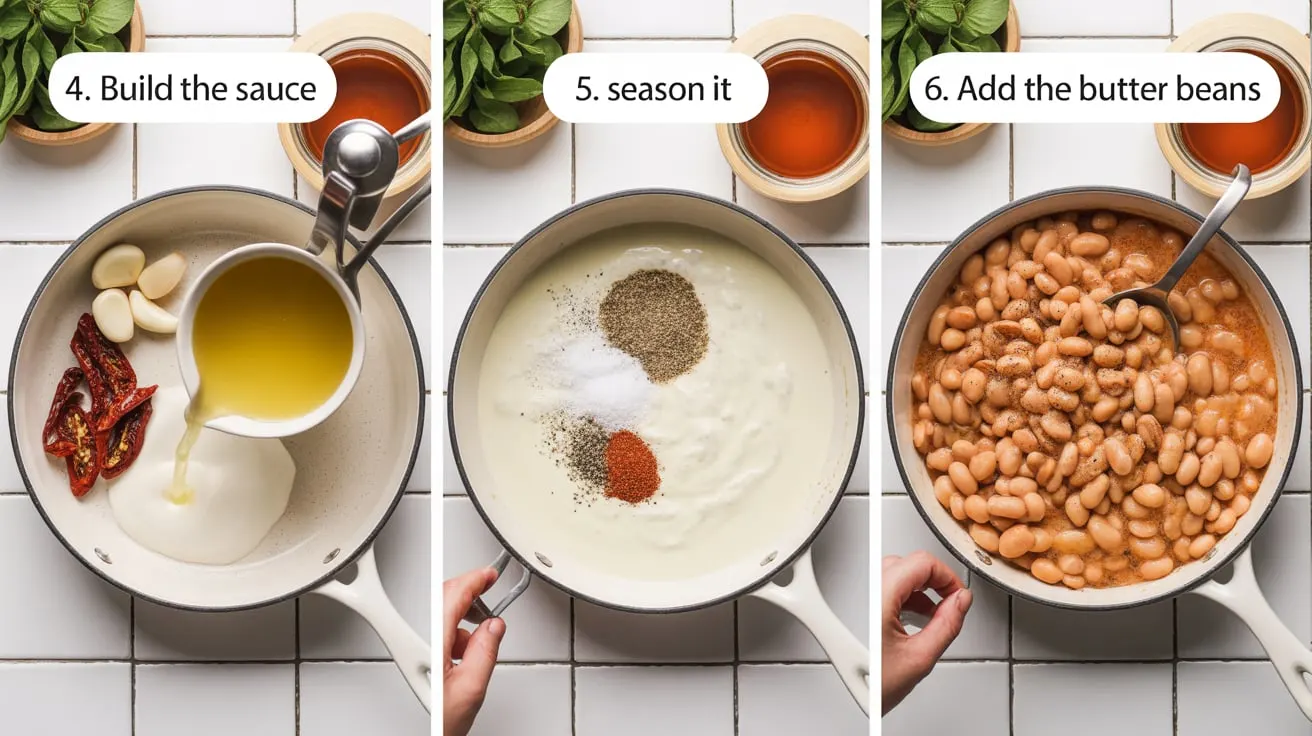 4. Build the sauce

5. season it

6. Add the butter beans