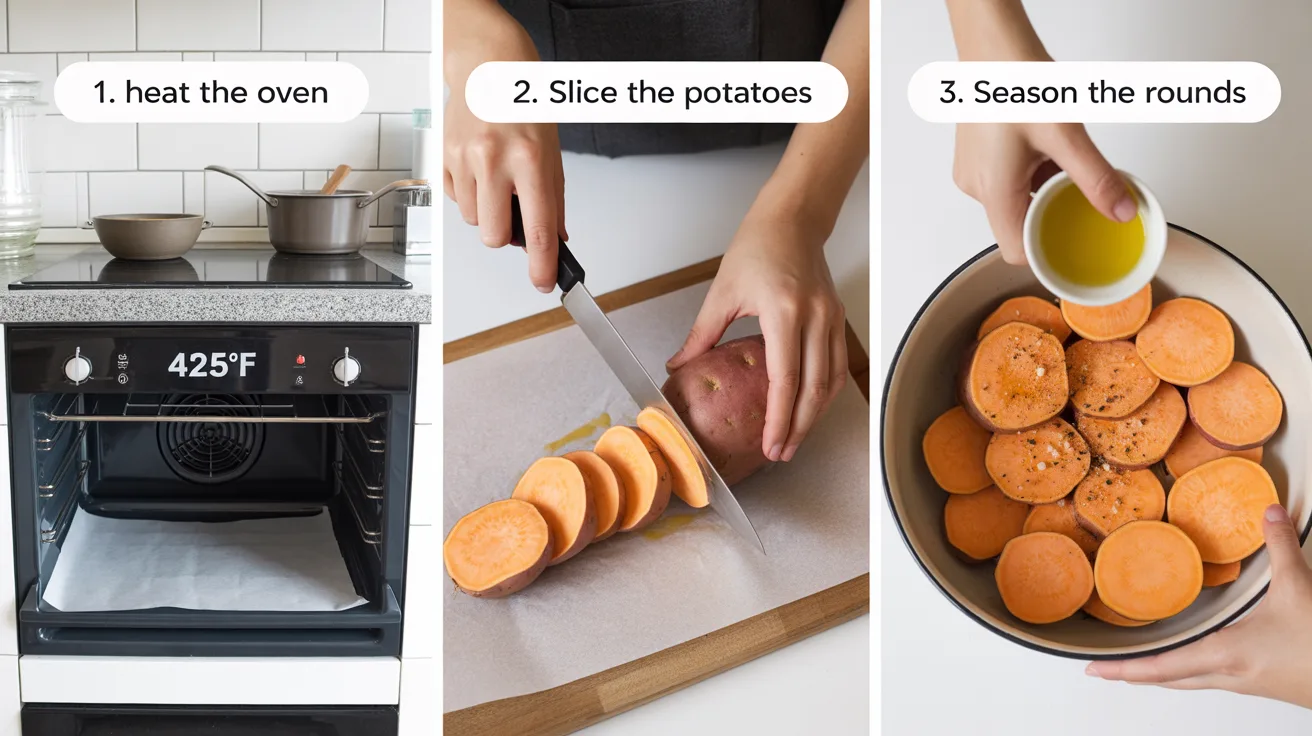 1. heat the oven

425°F

2. Slice the potatoes

3. Season the rounds