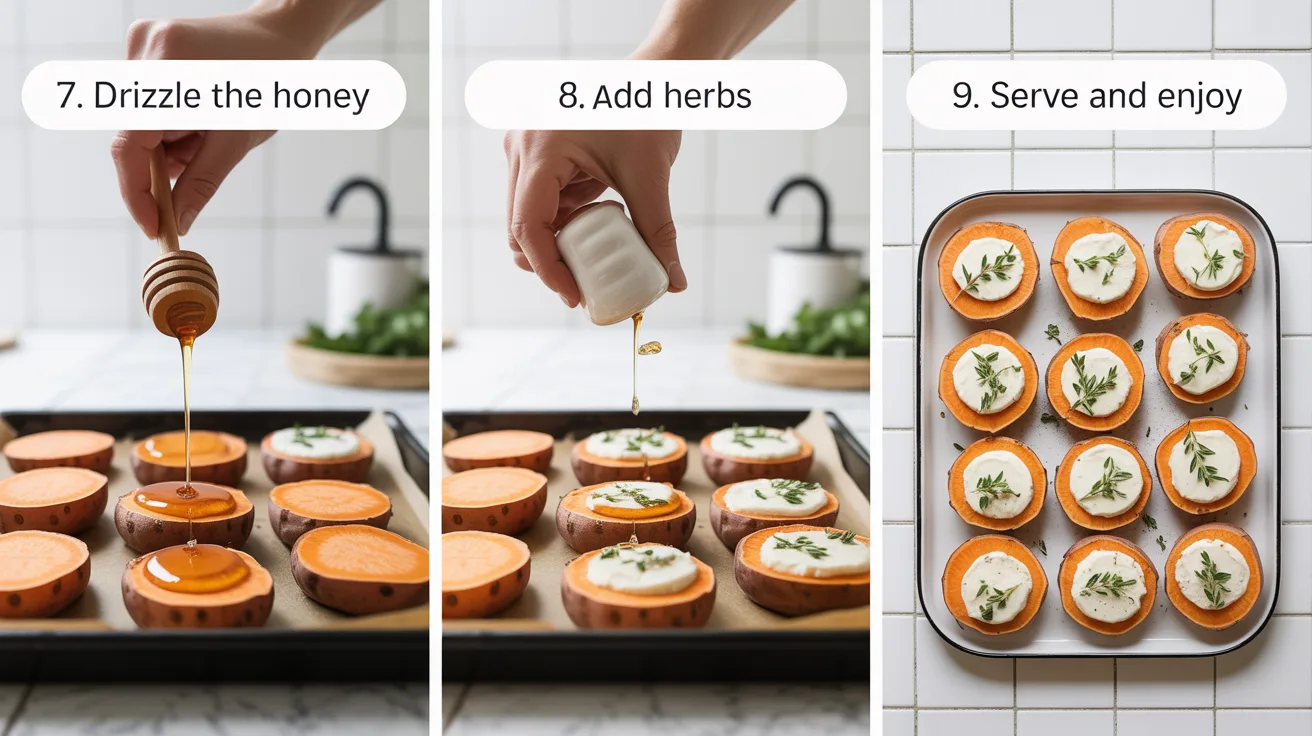 7. Drizzle the honey

8. Add herbs

9. Serve and enjoy