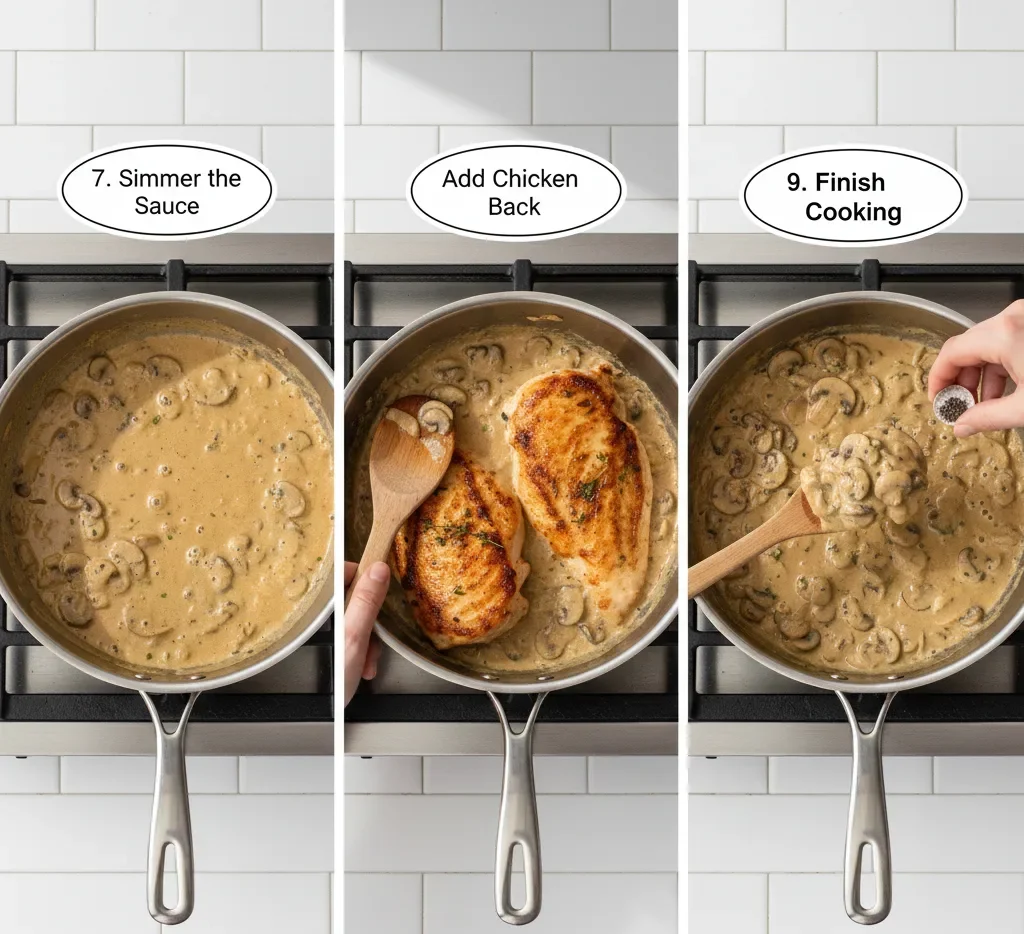 7. Simmer the Sauce

Add Chicken Back

9. Finish Cooking