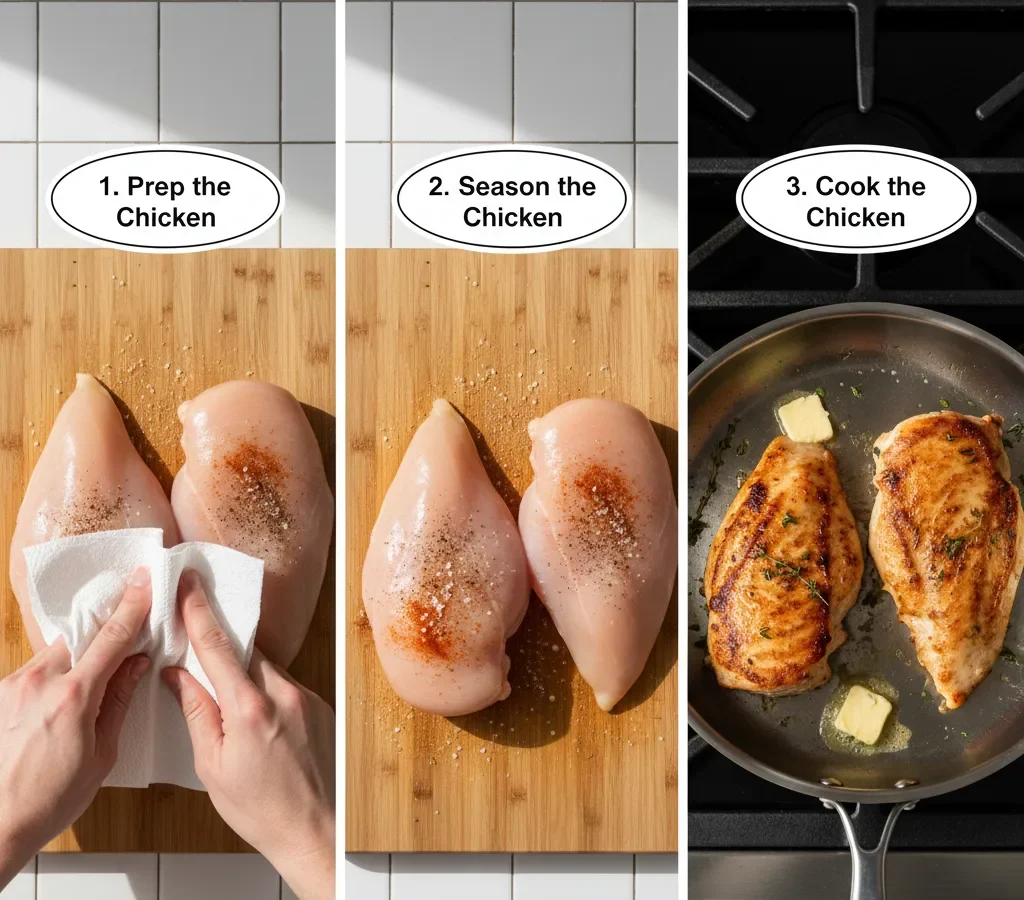 1. Prep the Chicken

2. Season the Chicken

3. Cook the Chicken