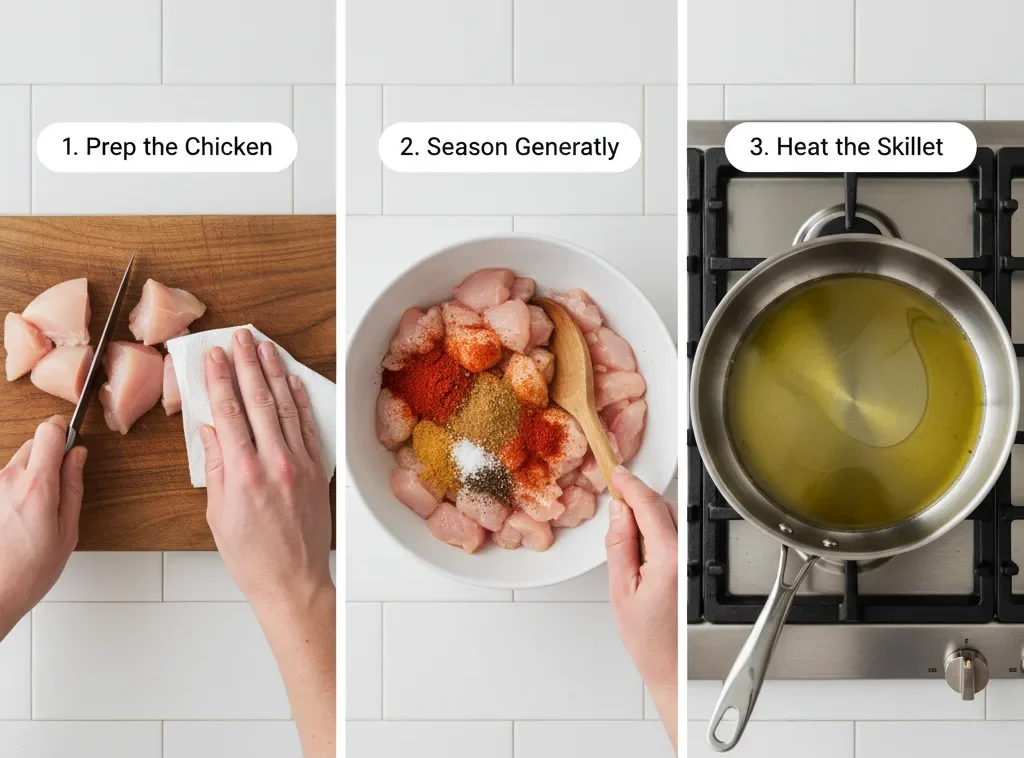 1. Prep the Chicken

2. Season Generatly

3. Heat the Skillet