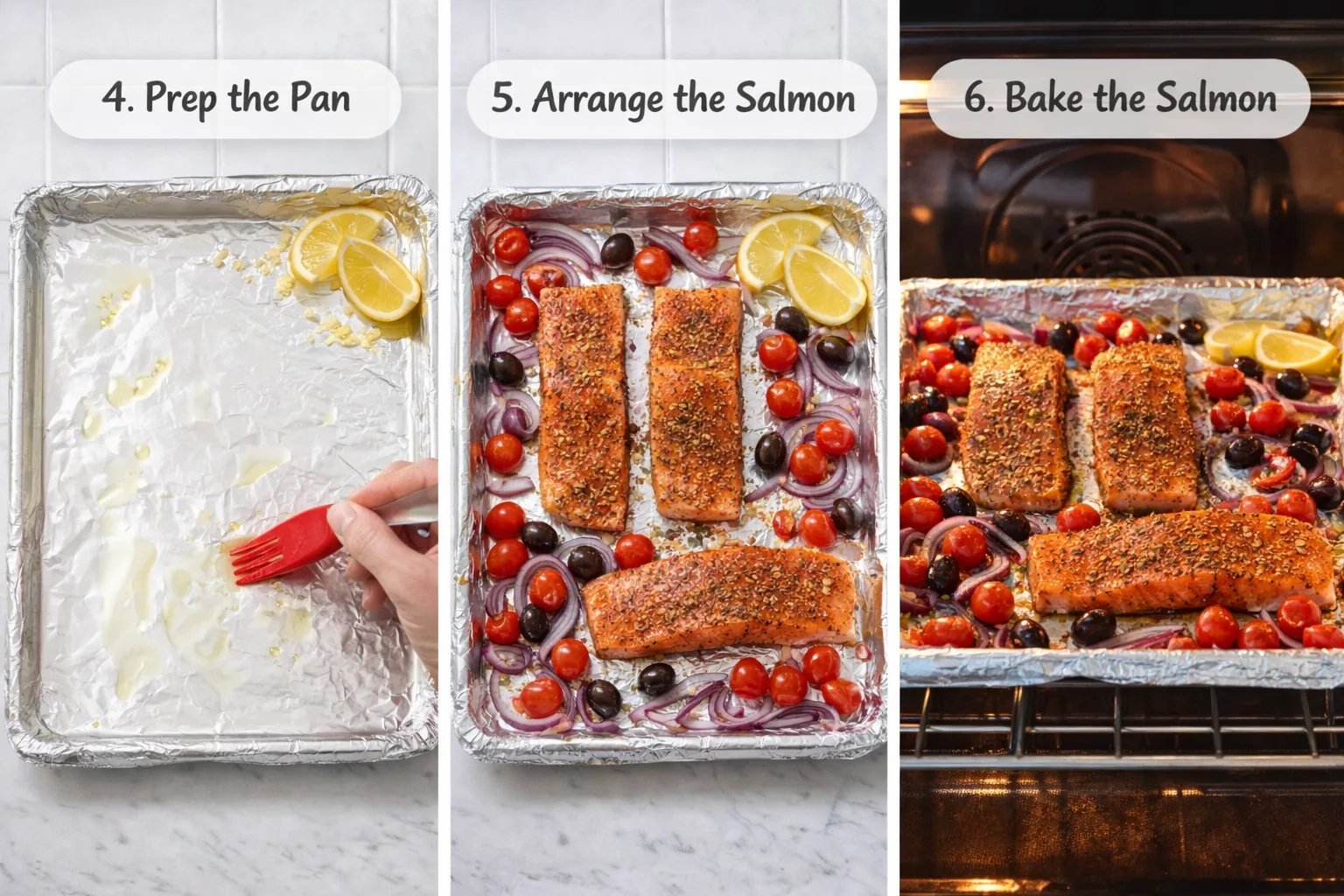 4. Prep the Pan

5. Arrange the Salmon

6. Bake the Salmon