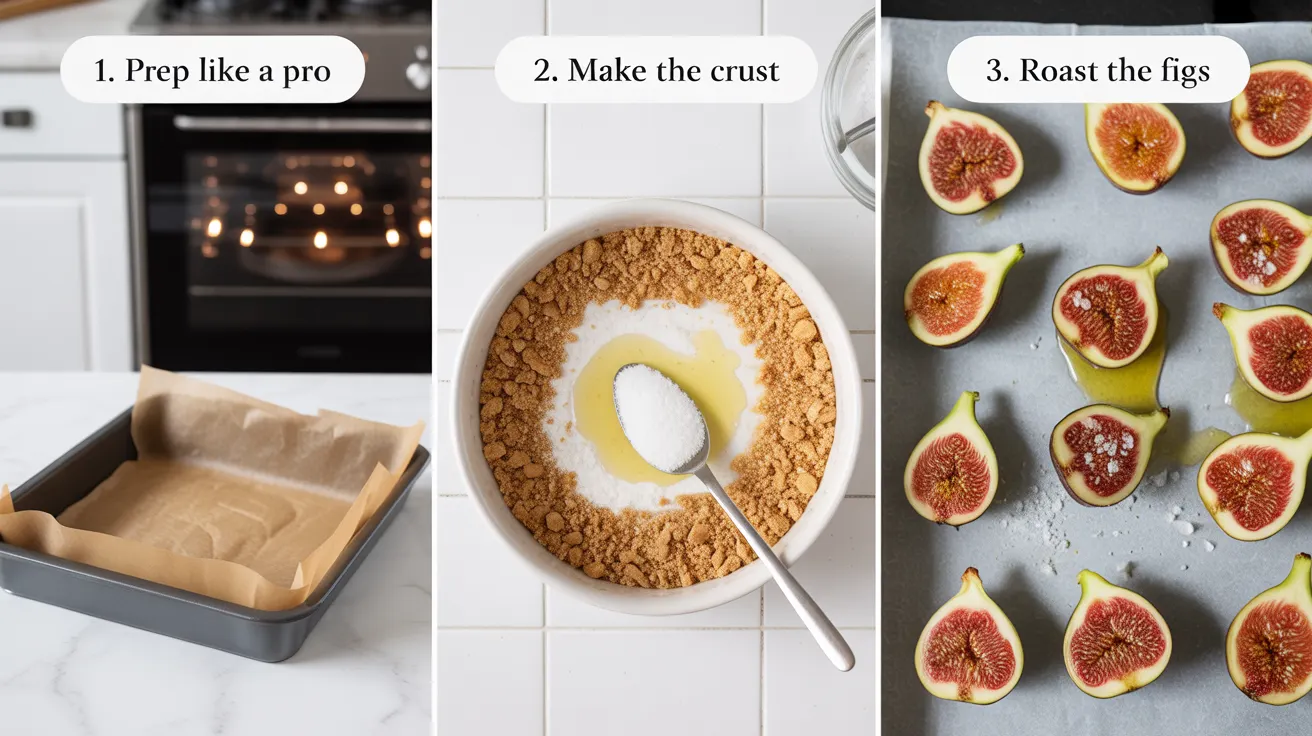 1. Prep like a pro

2. Make the crust

3. Roast the figs