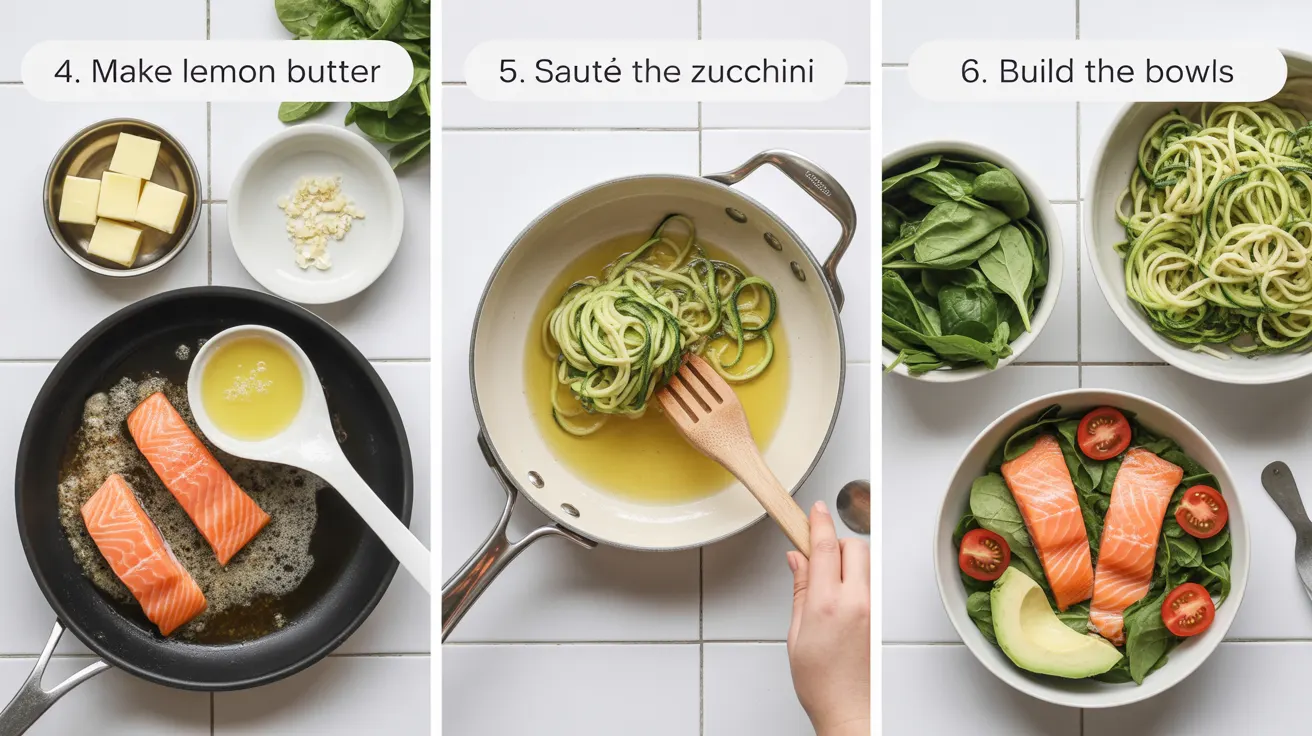 4. Make lemon butter

5. Sauté the zucchini

6. Build the bowls