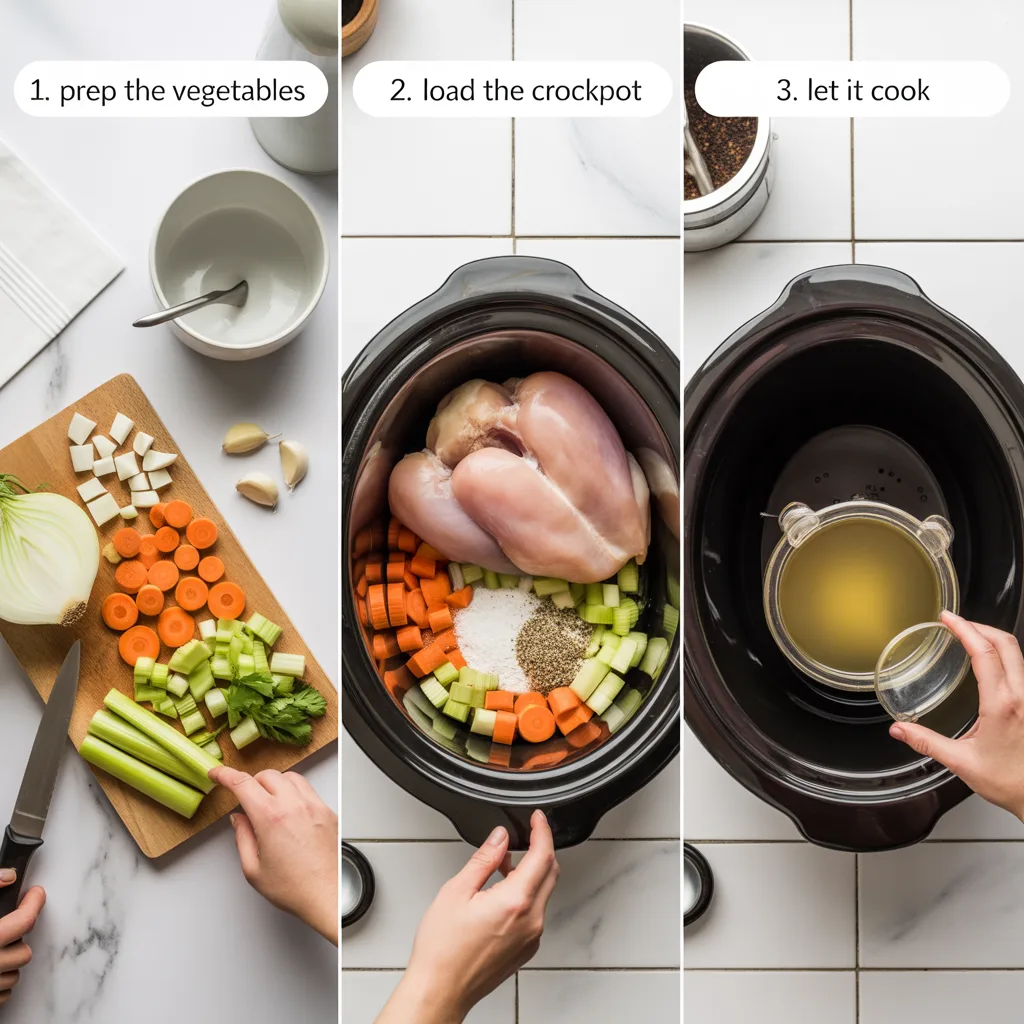 1. prep the vegetables

2. load the crockpot

3. let it cook