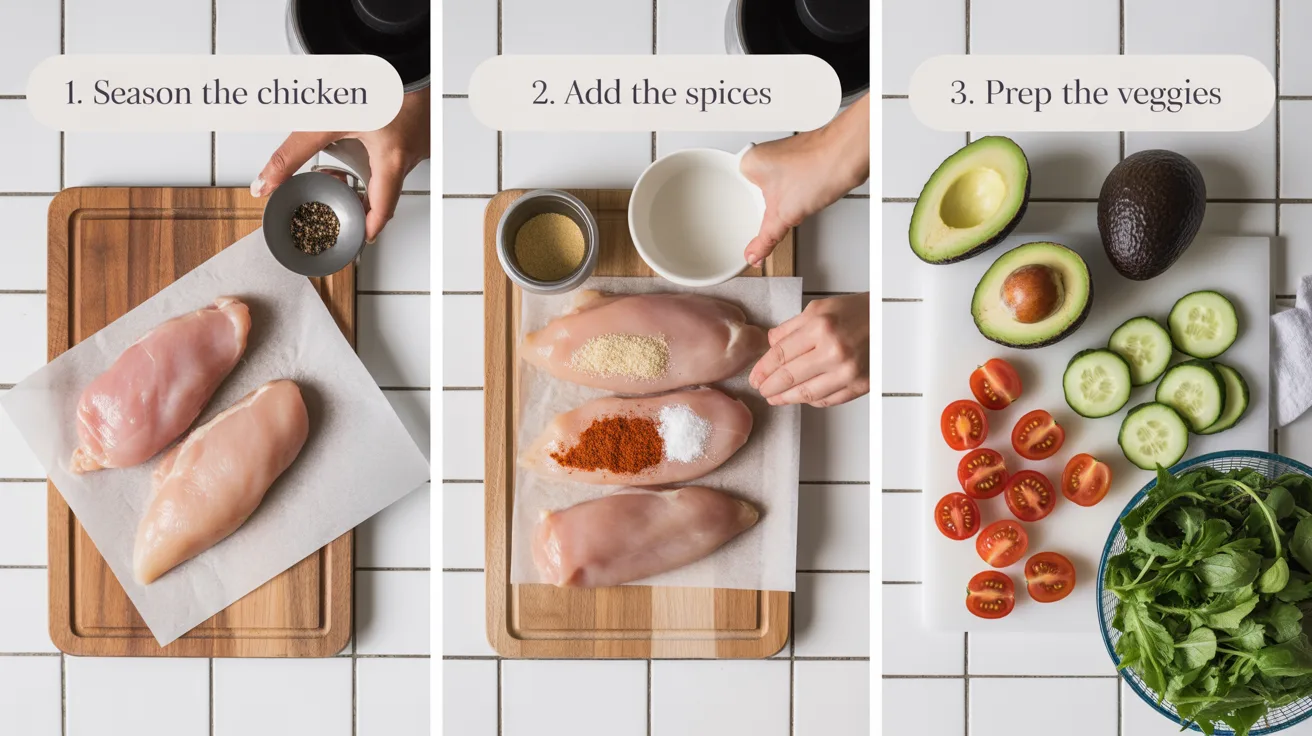 1. Season the chicken

2. Add the spices

3. Prep the veggies