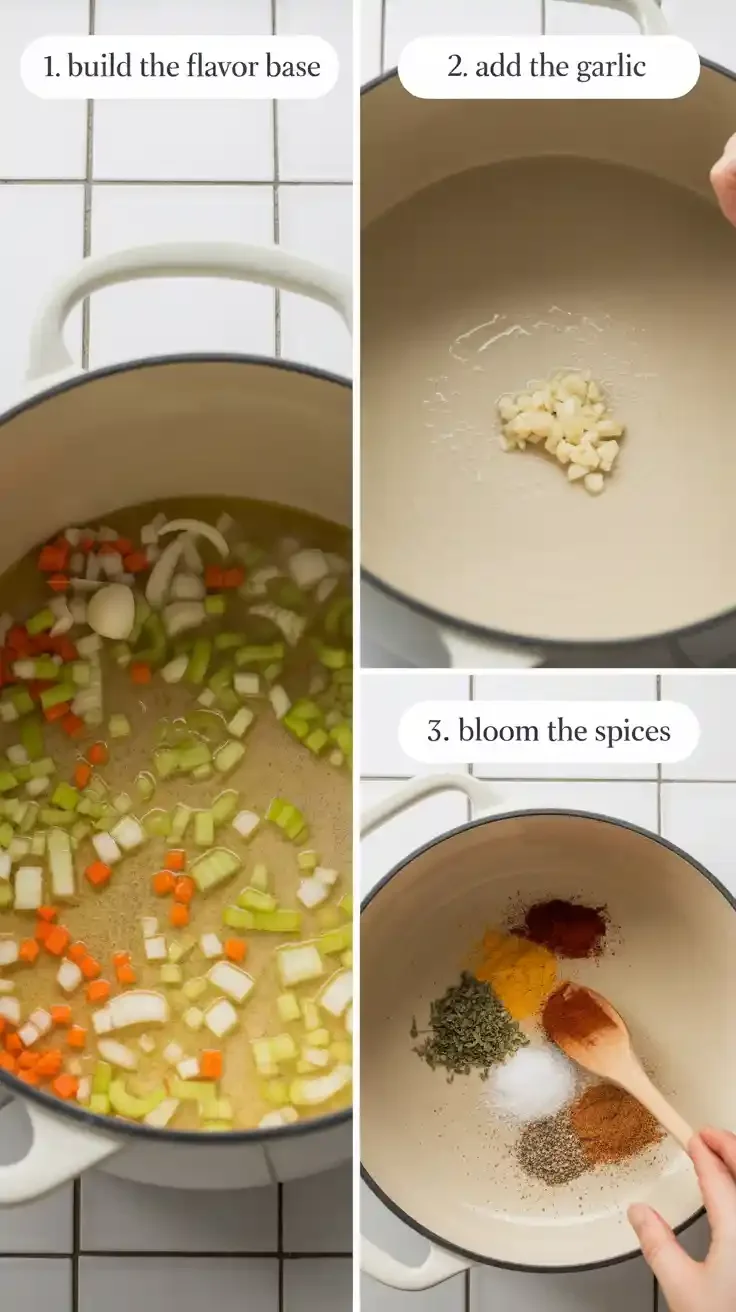 1. build the flavor base

2. add the garlic

3. bloom the spices