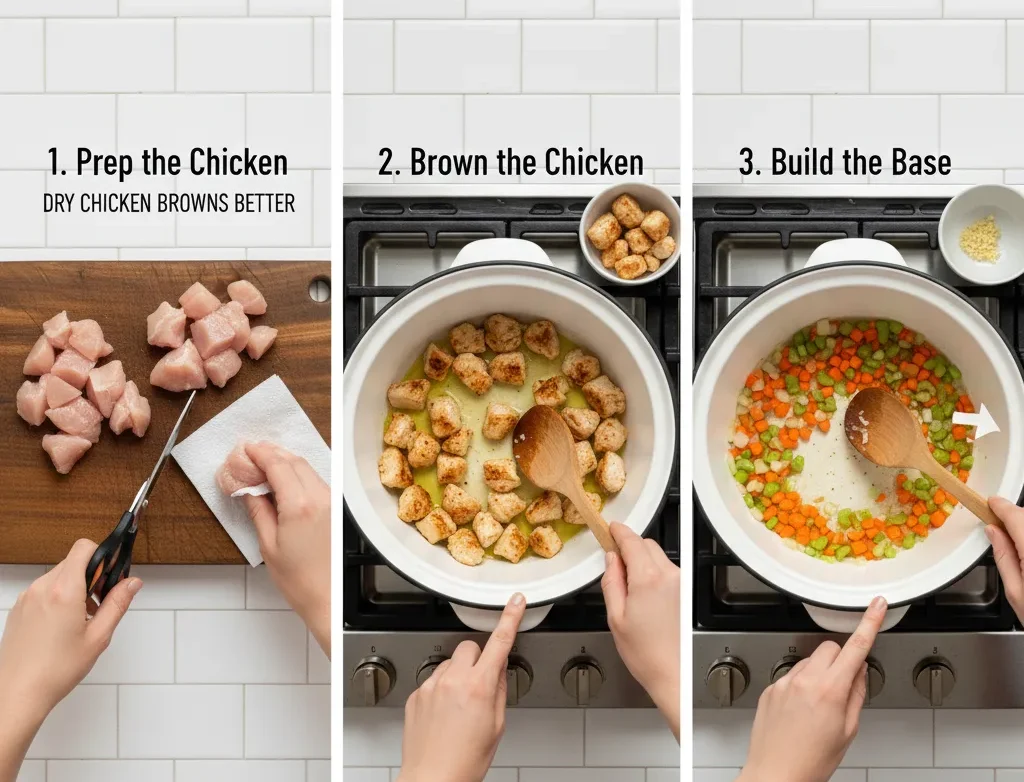 1. Prep the Chicken
DRY CHICKEN BROWNS BETTER

2. Brown the Chicken

3. Build the Base