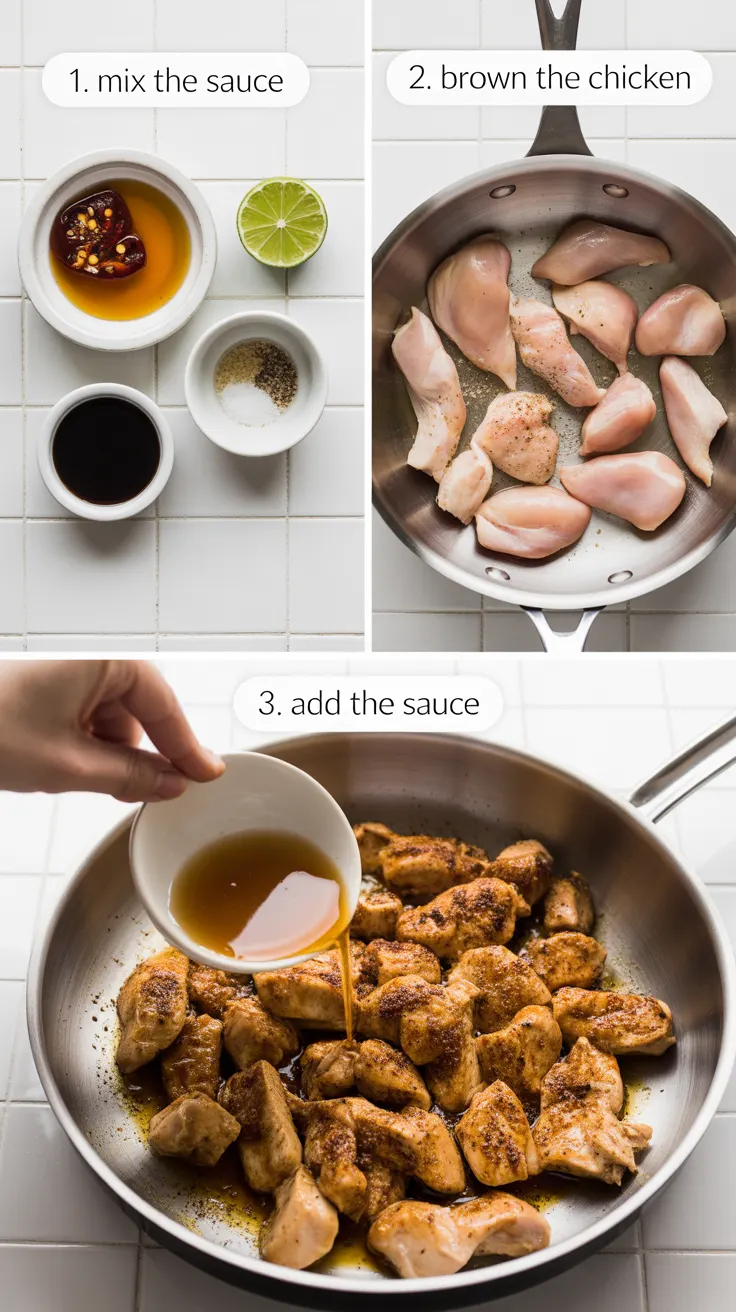 1. mix the sauce

2. brown the chicken

3. add the sauce