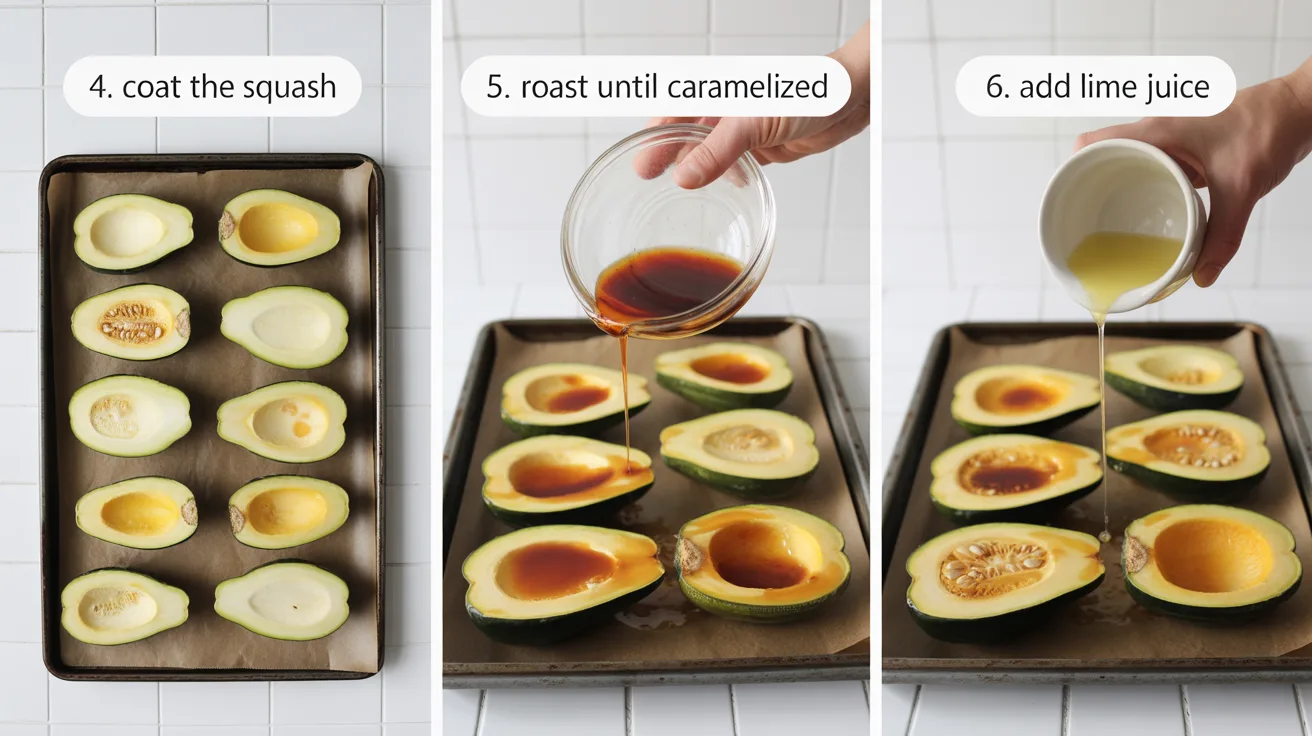 4. coat the squash

5. roast until caramelized

6. add lime juice