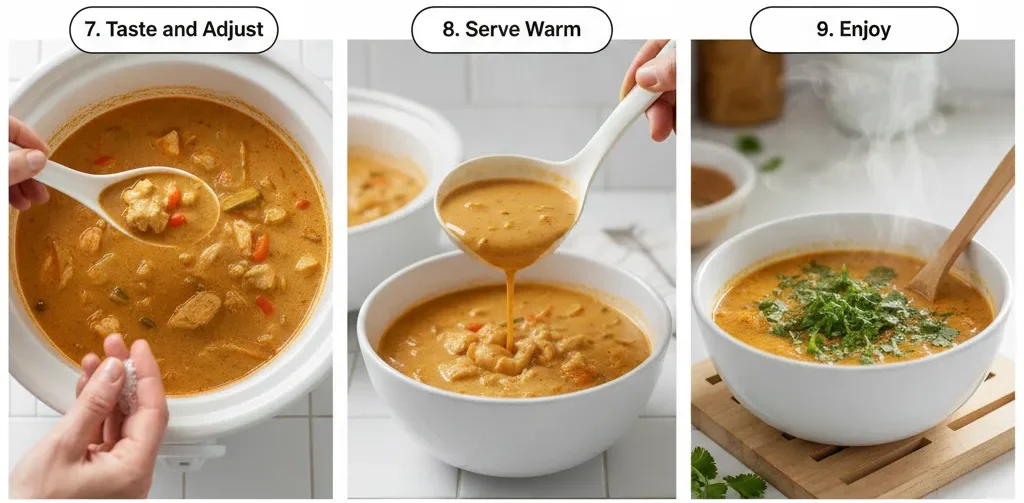 7. Taste and Adjust

8. Serve Warm

9. Enjoy