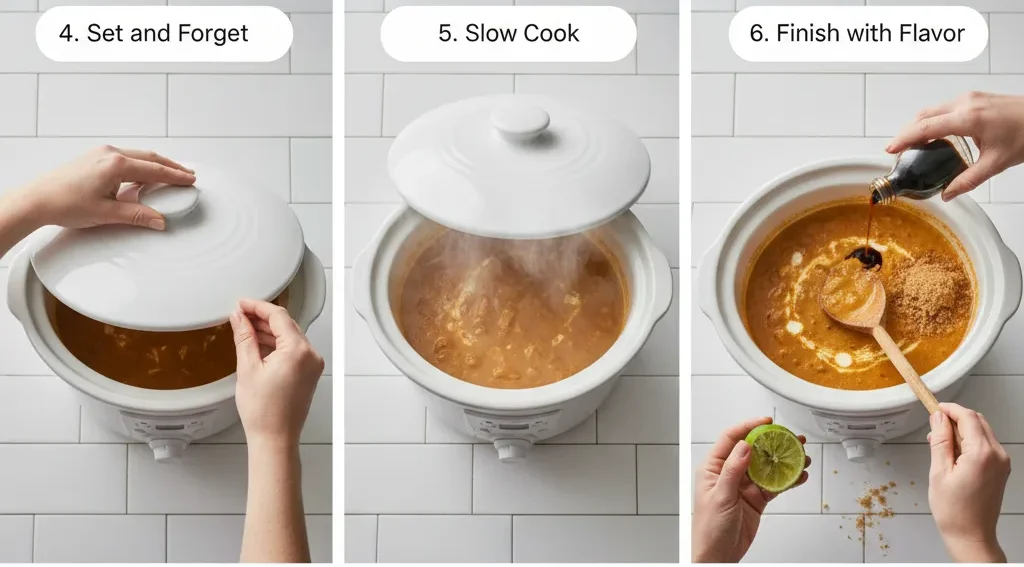 4. Set and Forget

5. Slow Cook

6. Finish with Flavor