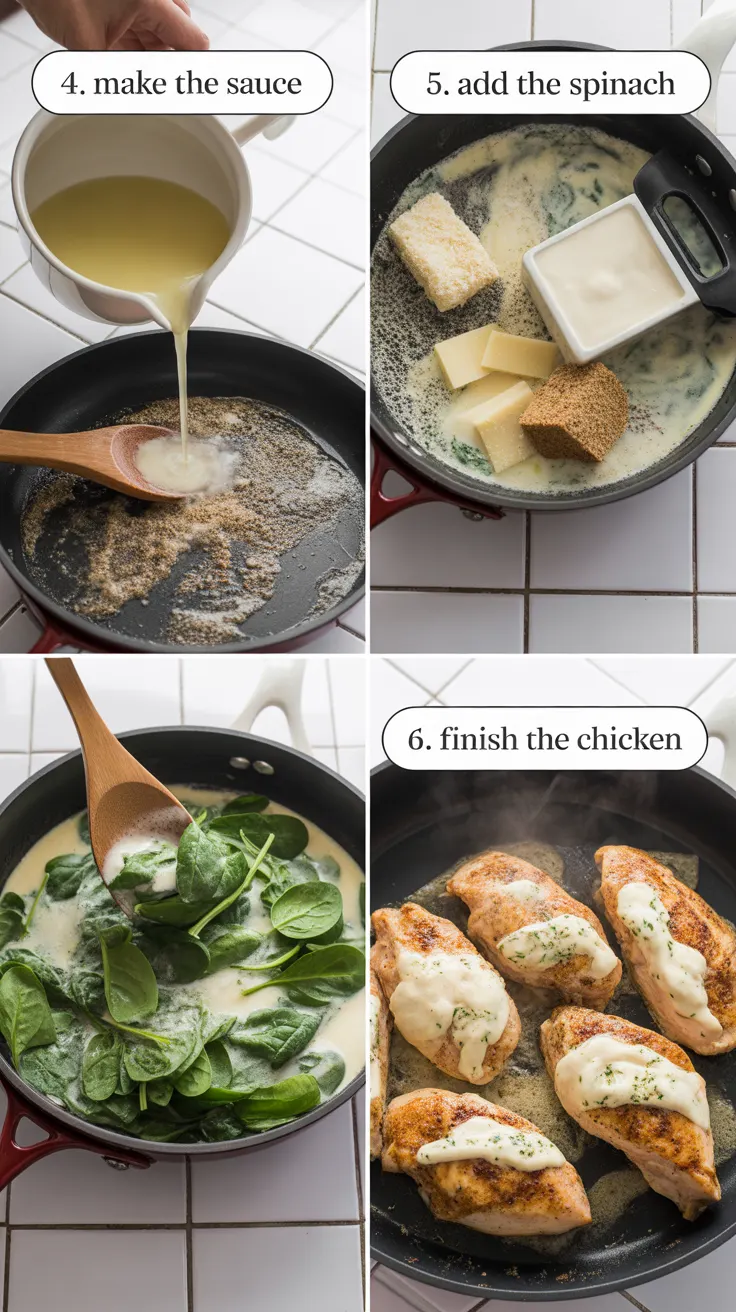 4. make the sauce

5. add the spinach

6. finish the chicken