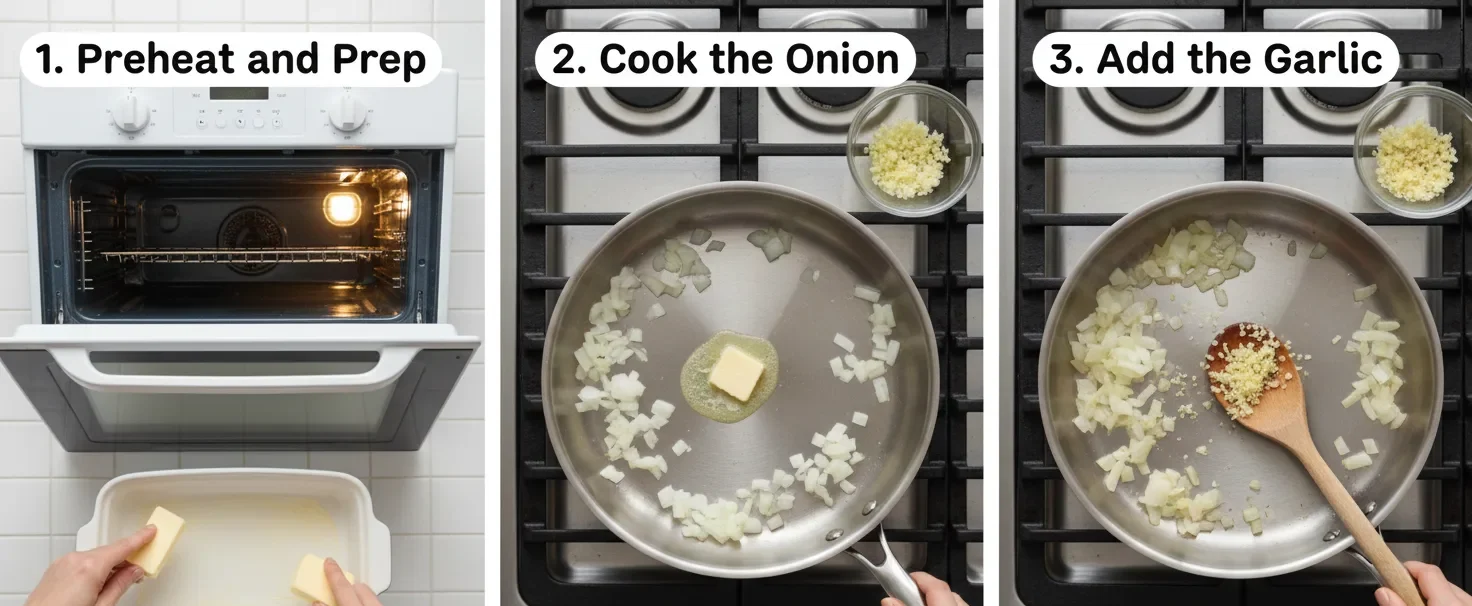 1. Preheat and Prep

2. Cook the Onion

3. Add the Garlic