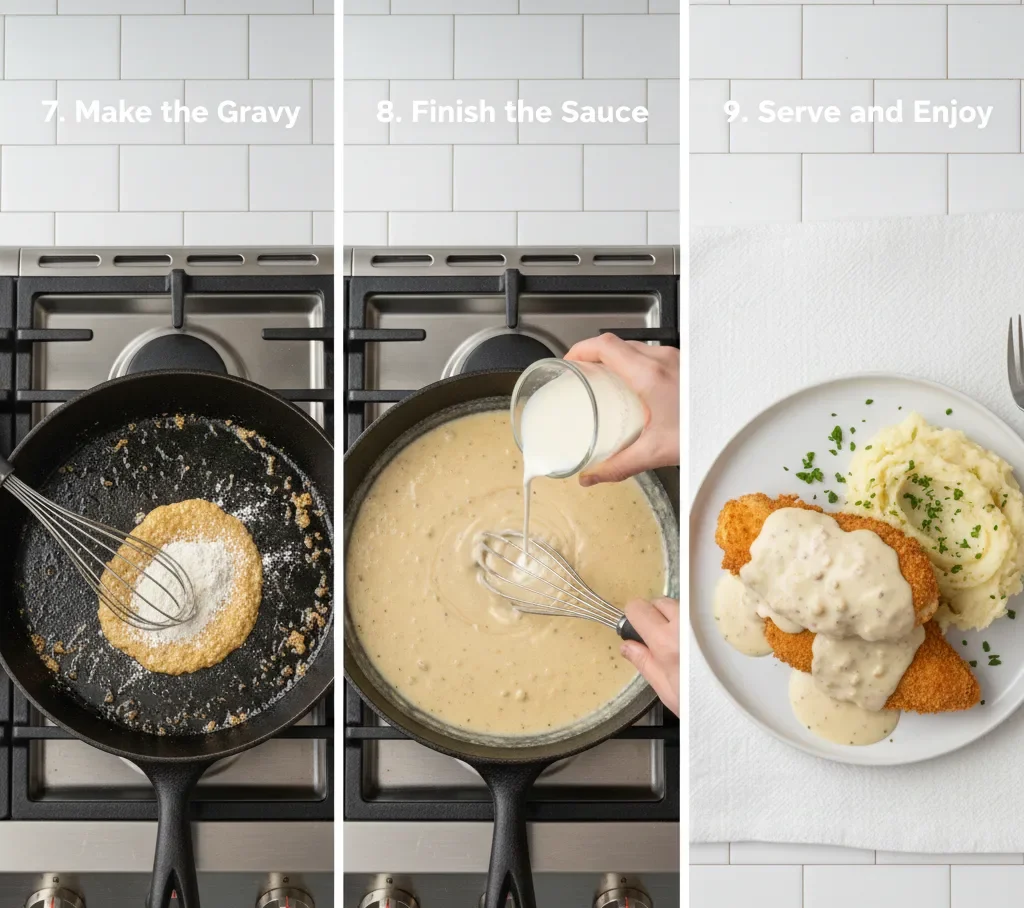 7. Make the Gravy

8. Finish the Sauce

9. Serve and Enjoy