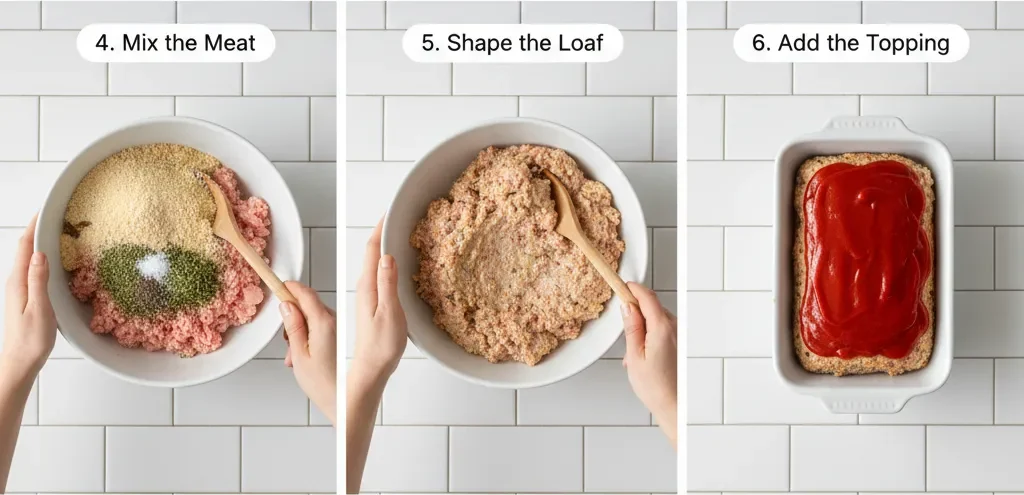 4. Mix the Meat

5. Shape the Loaf

6. Add the Topping