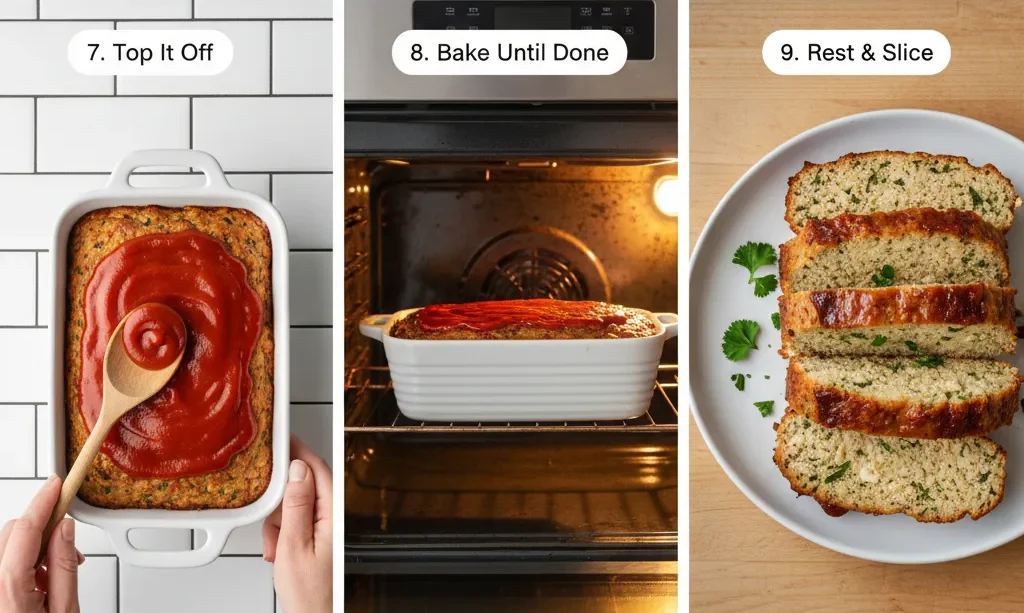 7. Top It Off

8. Bake Until Done

9. Rest & Slice