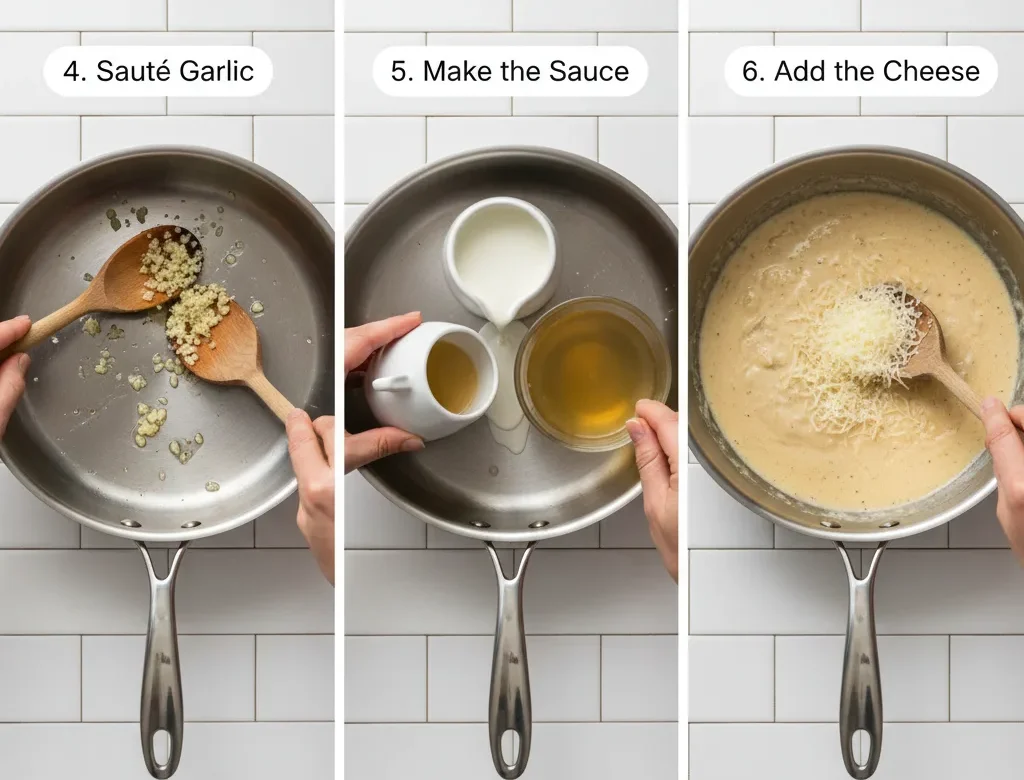 4. Sauté Garlic

5. Make the Sauce

6. Add the Cheese